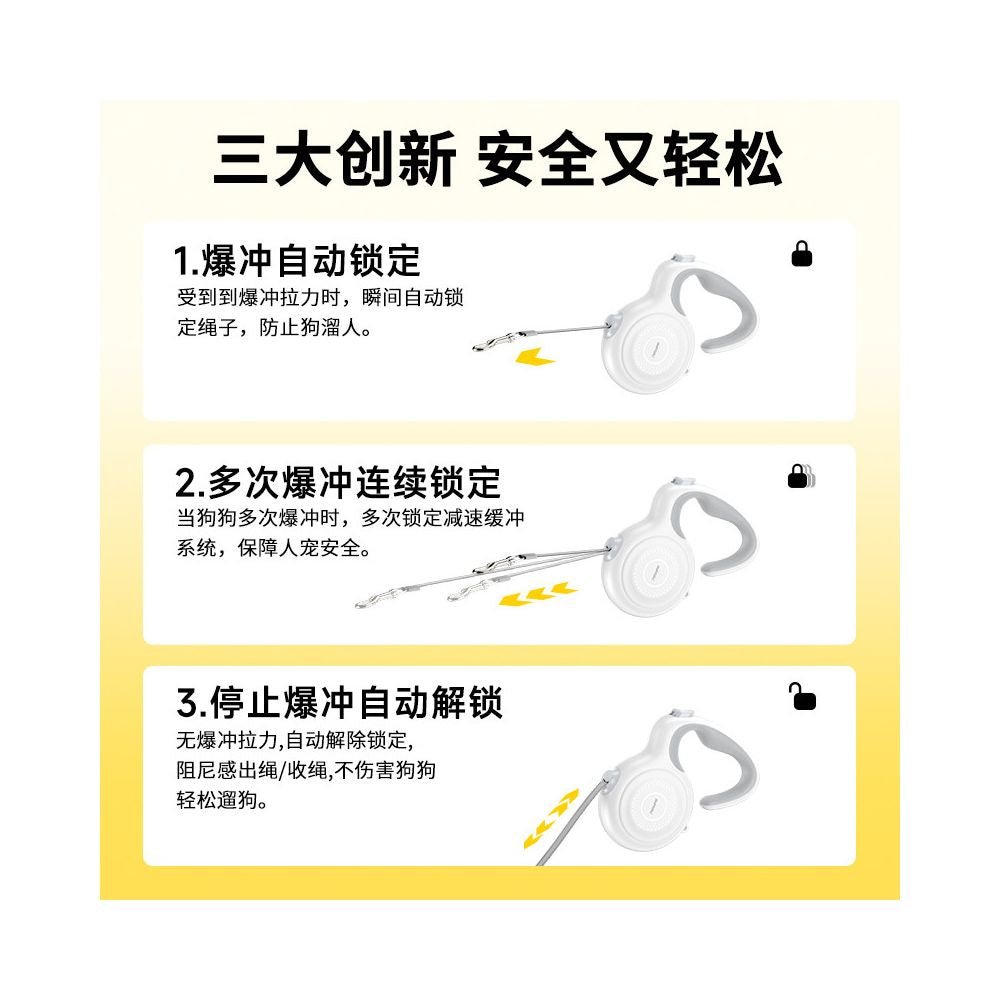 三大创新 安全又轻松

1.爆冲自动锁定
受到到爆冲拉力时，瞬间自动锁定绳子，防止狗溜人。

2.多次爆冲连续锁定
当狗狗多次爆冲时，多次锁定减速缓冲系统，保障人宠安全。

3.停止爆冲自动解锁
无爆冲拉力,自动解除锁定,阻尼感出绳/收绳,不伤害狗狗轻松遛狗。