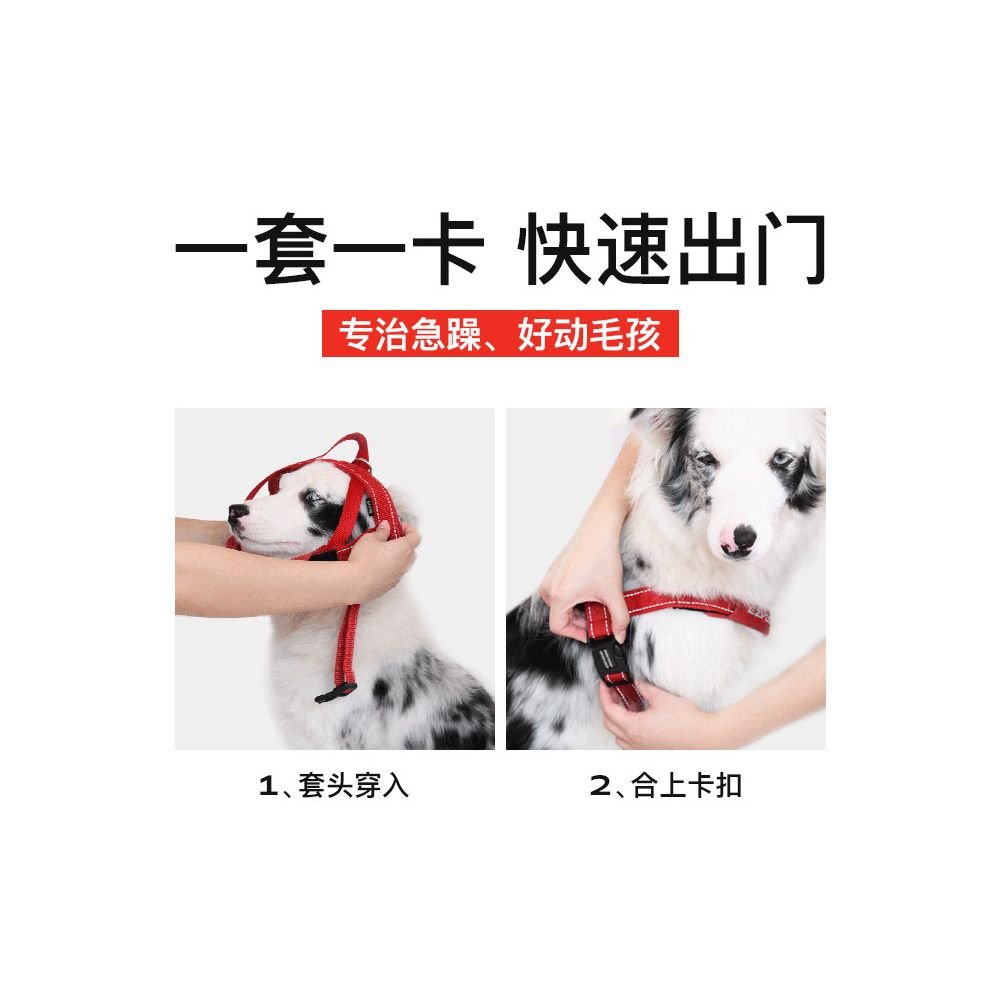 一套一卡 快速出门

专治急躁、好动毛孩

1、套头穿入

2、合上卡扣