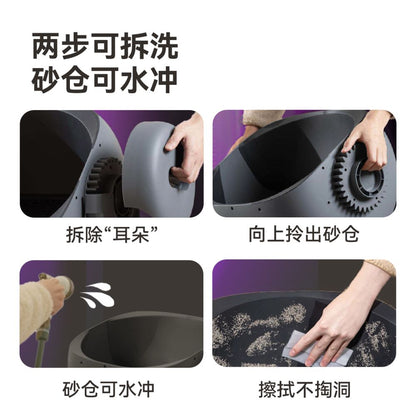 两步可拆洗
砂仓可水冲

拆除“耳朵”

向上拎出砂仓

砂仓可水冲

擦拭不掏洞