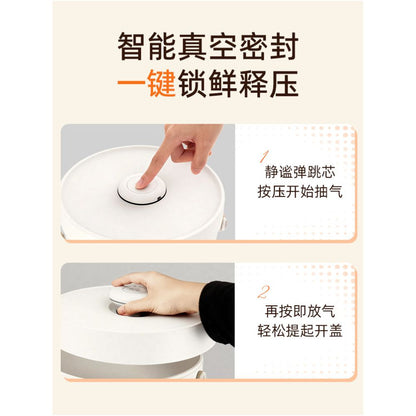 智能真空密封
一键锁鲜释压

1
静谧弹跳芯
按压开始抽气

2
再按即放气
轻松提起开盖