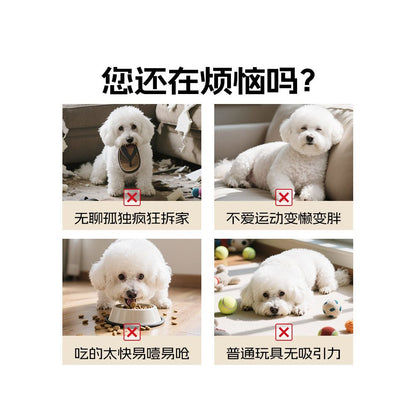 您还在烦恼吗？

无聊孤独疯狂拆家

不爱运动变懒变胖

吃的太快易噎易呛

普通玩具无吸引力