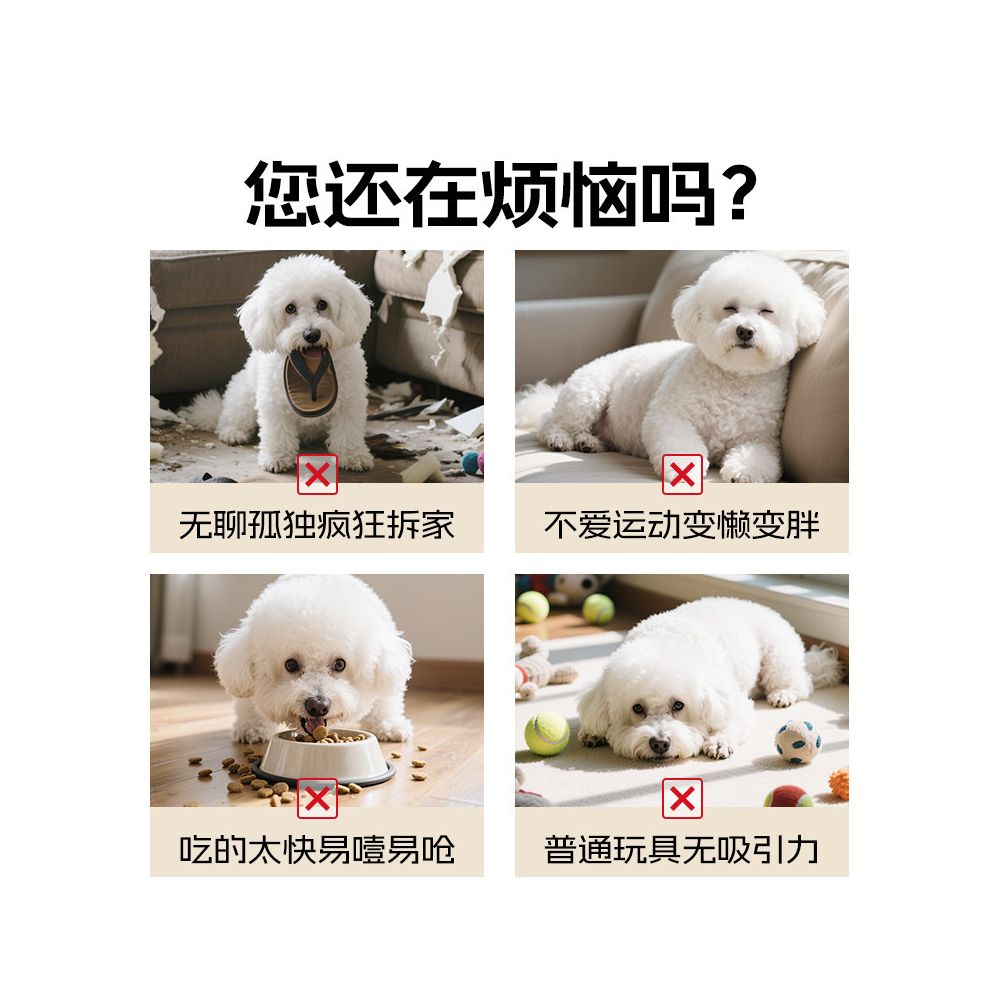 您还在烦恼吗?

无聊孤独疯狂拆家

不爱运动变懒变胖

吃的太快易噎易呛

普通玩具无吸引力